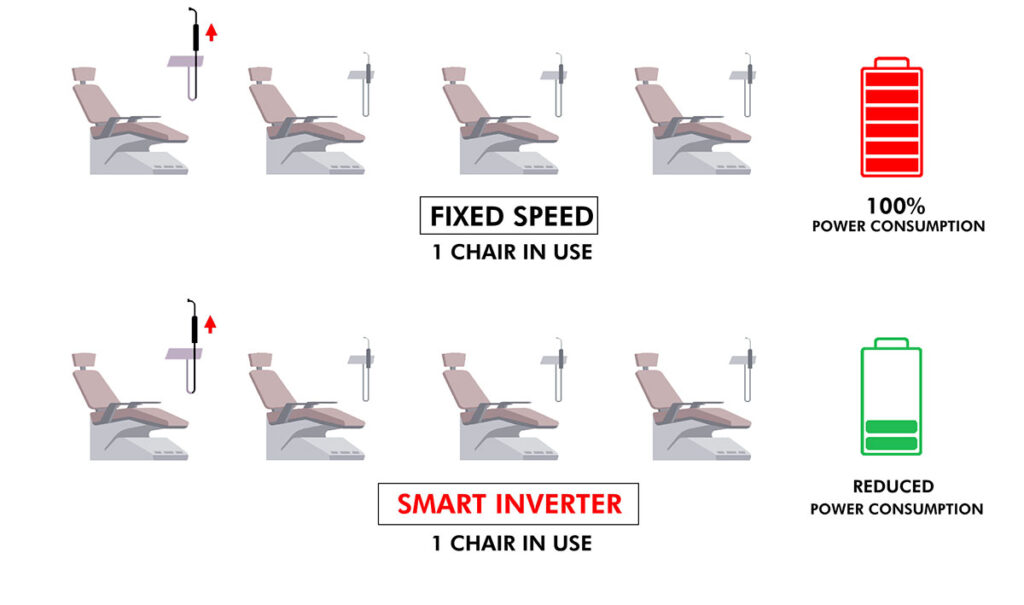 FIXED SPEED
1 CHAIR IN USE

100%
POWER CONSUMPTION

SMART INVERTER
1 CHAIR IN USE

REDUCED
POWER CONSUMPTION